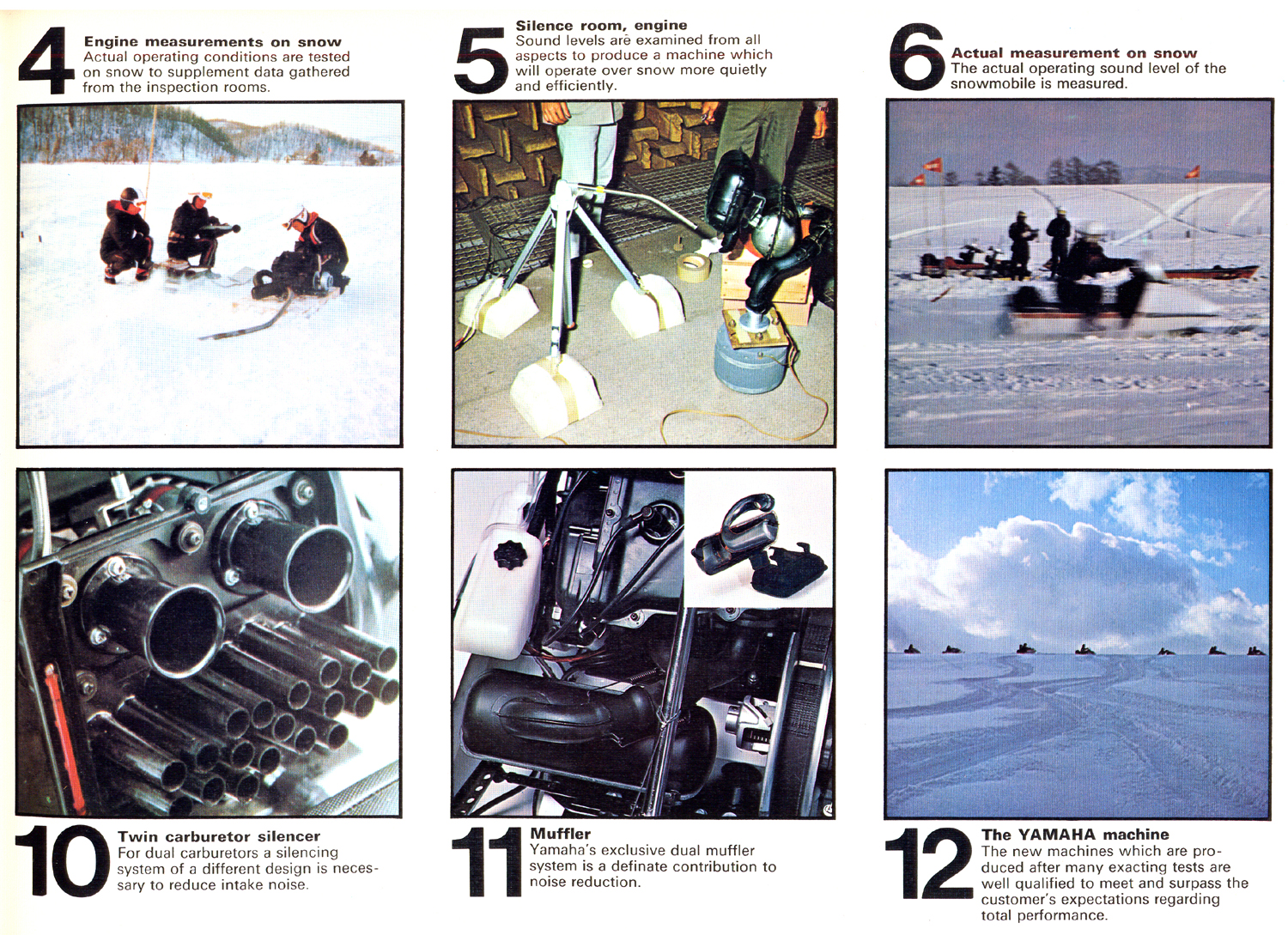 4
Engine measurements on snow
Actual operating conditions are tested on snow to supplement data gathered from the inspection rooms.

5
Silence room, engine
Sound levels are examined from all aspects to produce a machine which will operate over snow more quietly and efficiently.

6
Actual measurement on snow
The actual operating sound level of the snowmobile is measured.

10
Twin carburetor silencer
For dual carburetors a silencing system of a different design is necessary to reduce intake noise.

11
Muffler
Yamaha's exclusive dual muffler system is a definate contribution to noise reduction.

12
The YAMAHA machine
The new machines which are produced after many exacting tests are well qualified to meet and surpass the customer's expectations regarding total performance.