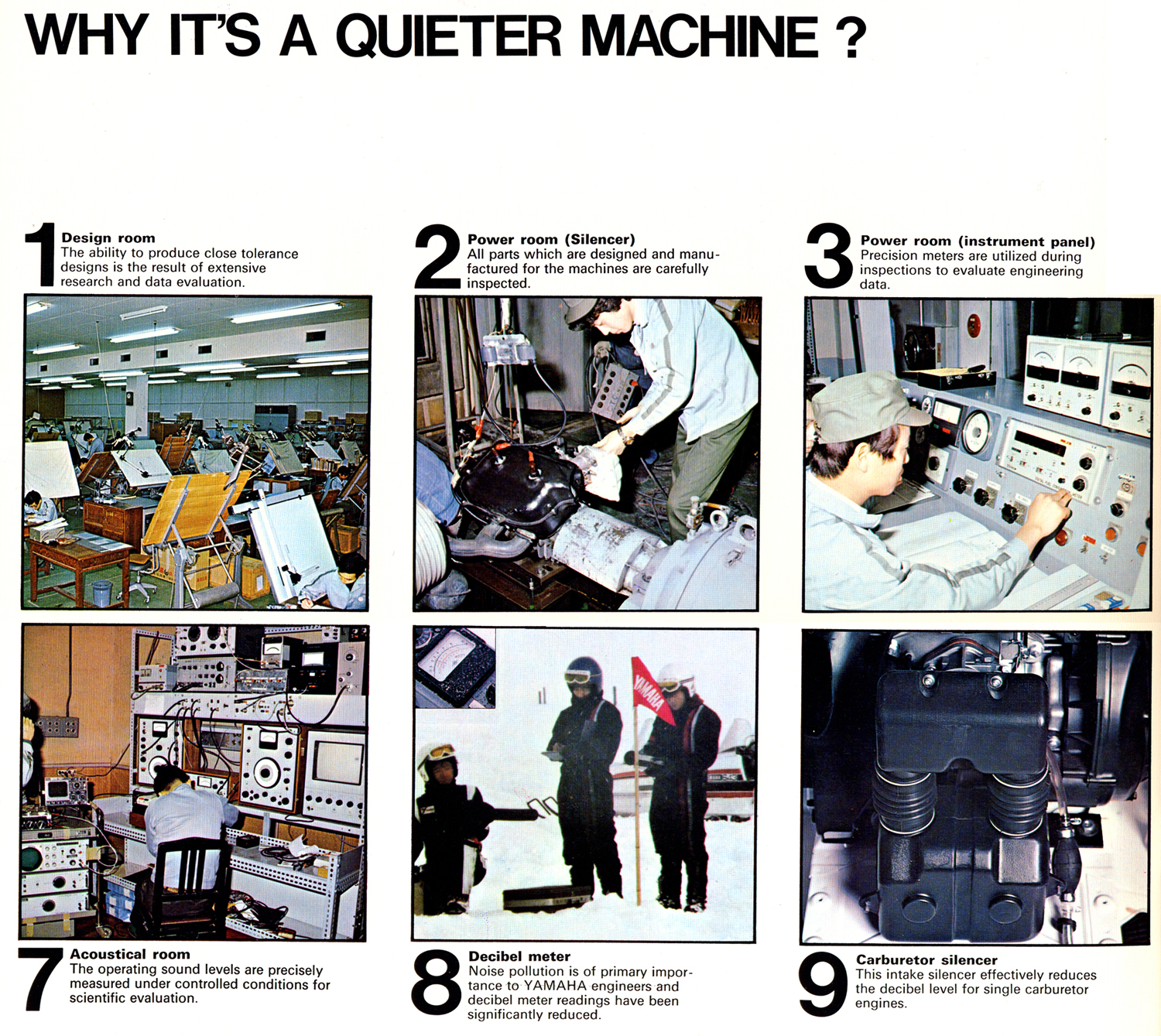 WHY IT'S A QUIETER MACHINE ?

1 Design room
The ability to produce close tolerance designs is the result of extensive research and data evaluation.

2 Power room (Silencer)
All parts which are designed and manufactured for the machines are carefully inspected.

3 Power room (instrument panel)
Precision meters are utilized during inspections to evaluate engineering data.

YAMAHA

7 Acoustical room
The operating sound levels are precisely measured under controlled conditions for scientific evaluation.

8 Decibel meter
Noise pollution is of primary importance to YAMAHA engineers and decibel meter readings have been significantly reduced.

9 Carburetor silencer
This intake silencer effectively reduces the decibel level for single carburetor engines.